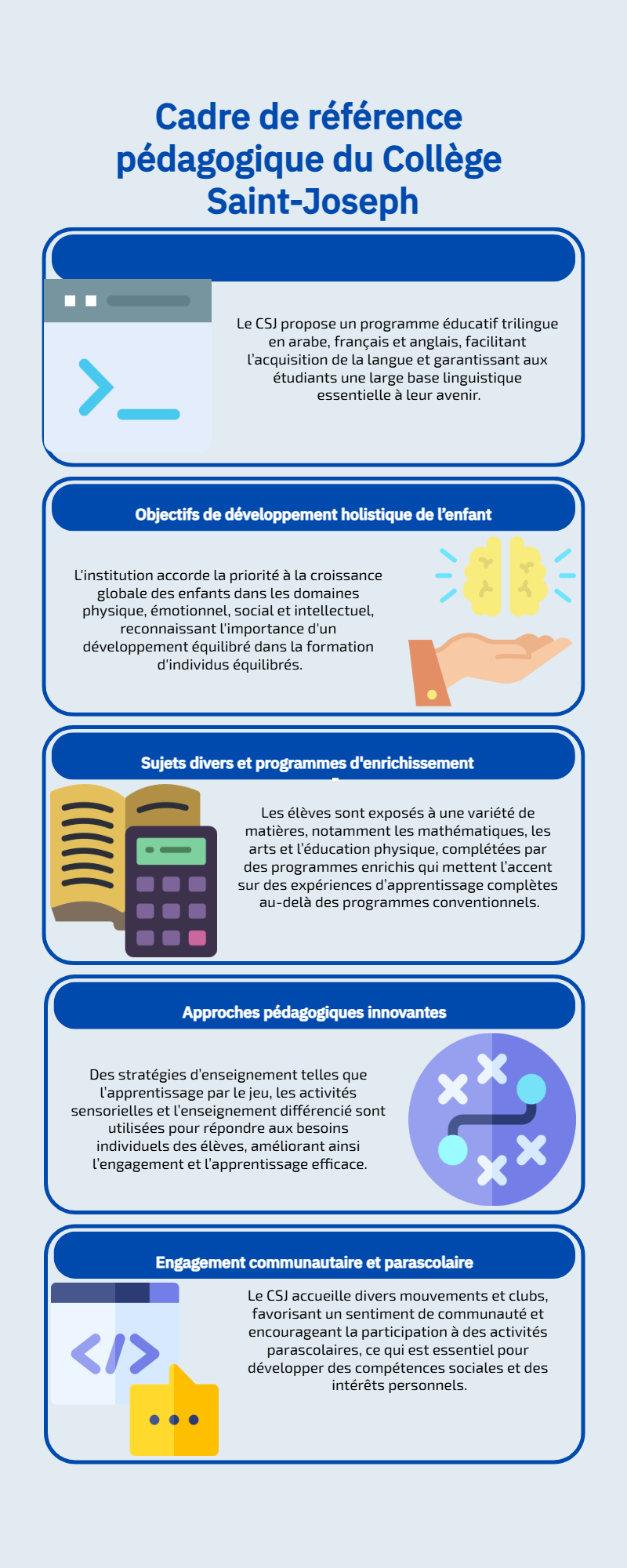 Cadre de référence pédagogique du Collège Saint-Joseph

Le CSJ propose un programme éducatif trilingue en arabe, français et anglais, facilitant l'acquisition de la langue et garantissant aux étudiants une large base linguistique essentielle à leur avenir.

Objectifs de développement holistique de l'enfant

L'institution accorde la priorité à la croissance globale des enfants dans les domaines physique, émotionnel, social et intellectuel, reconnaissant l'importance d'un développement équilibré dans la formation d'individus équilibrés.

Sujets divers et programmes d'enrichissement

Les élèves sont exposés à une variété de matières, notamment les mathématiques, les arts et l'éducation physique, complétées par des programmes enrichis qui mettent l'accent sur des expériences d'apprentissage complètes au-delà des programmes conventionnels.

Approches pédagogiques innovantes

Des stratégies d'enseignement telles que l'apprentissage par le jeu, les activités sensorielles et l'enseignement différencié sont utilisées pour répondre aux besoins individuels des élèves, améliorant ainsi l'engagement et l'apprentissage efficace.

Engagement communautaire et parascolaire

Le CSJ accueille divers mouvements et clubs, favorisant un sentiment de communauté et encourageant la participation à des activités parascolaires, ce qui est essentiel pour développer des compétences sociales et des intérêts personnels.